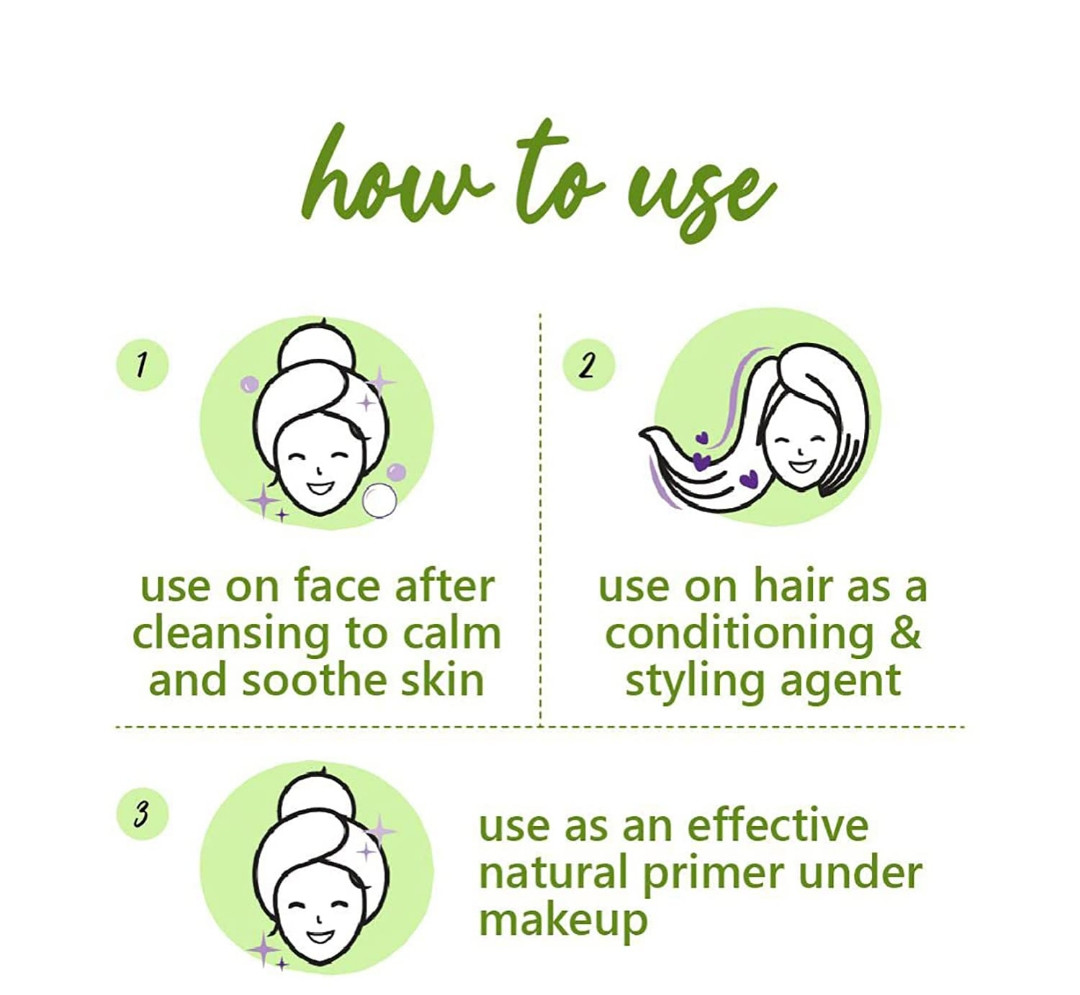 how to use

1

use on face after cleansing to calm and soothe skin

2

use on hair as a conditioning & styling agent

3

use as an effective natural primer under makeup