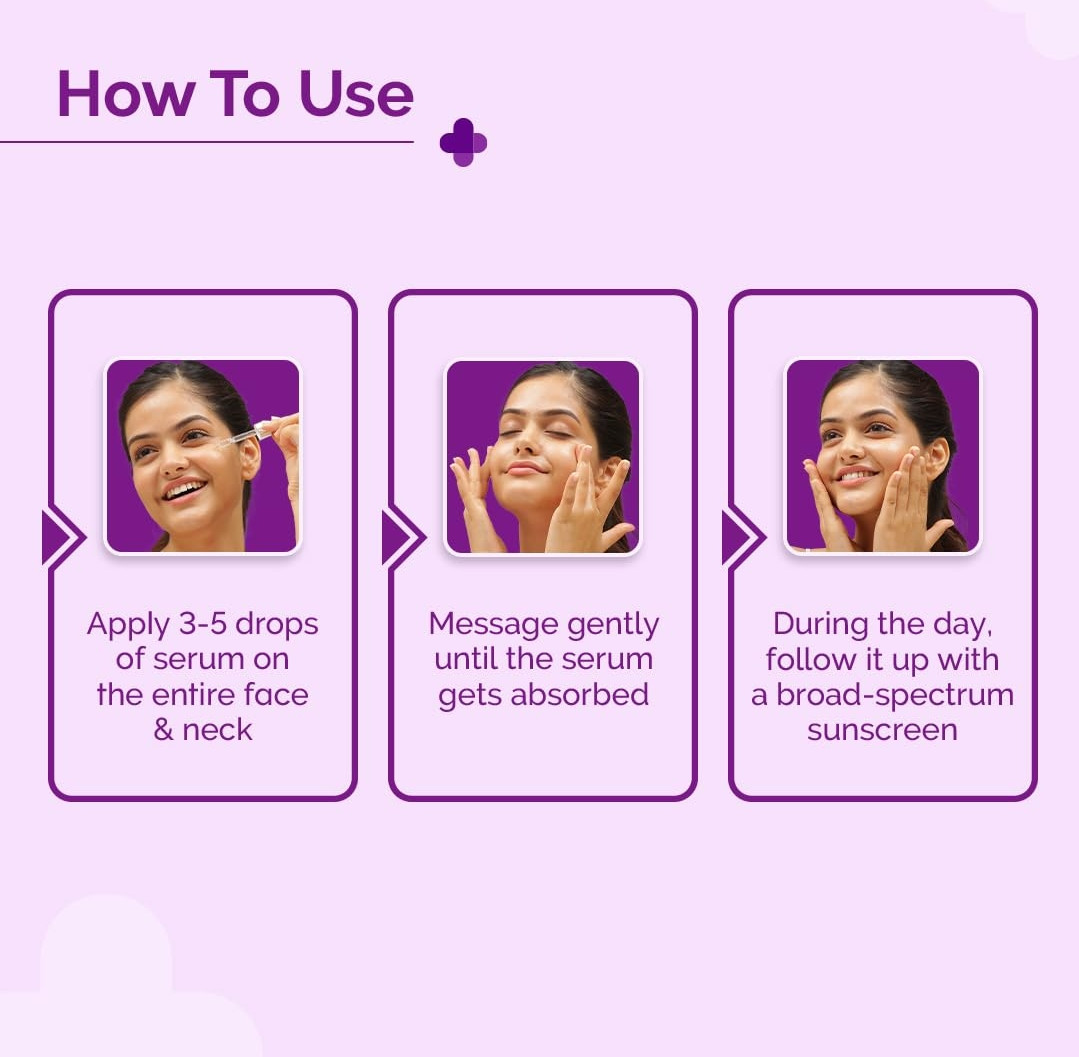 How To Use

Apply 3-5 drops of serum on the entire face & neck

Message gently until the serum gets absorbed

During the day, follow it up with a broad-spectrum sunscreen