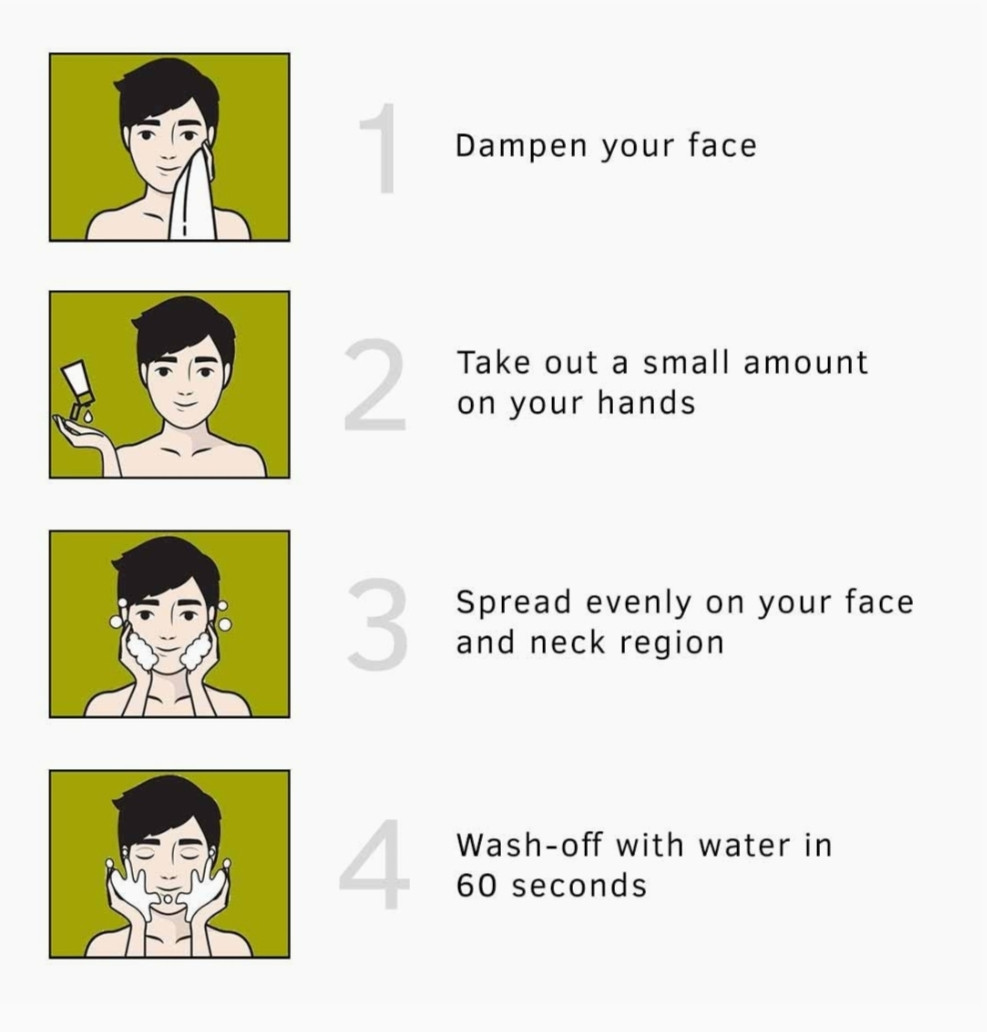 1 Dampen your face

2 Take out a small amount on your hands

3 Spread evenly on your face and neck region

4 Wash-off with water in 60 seconds