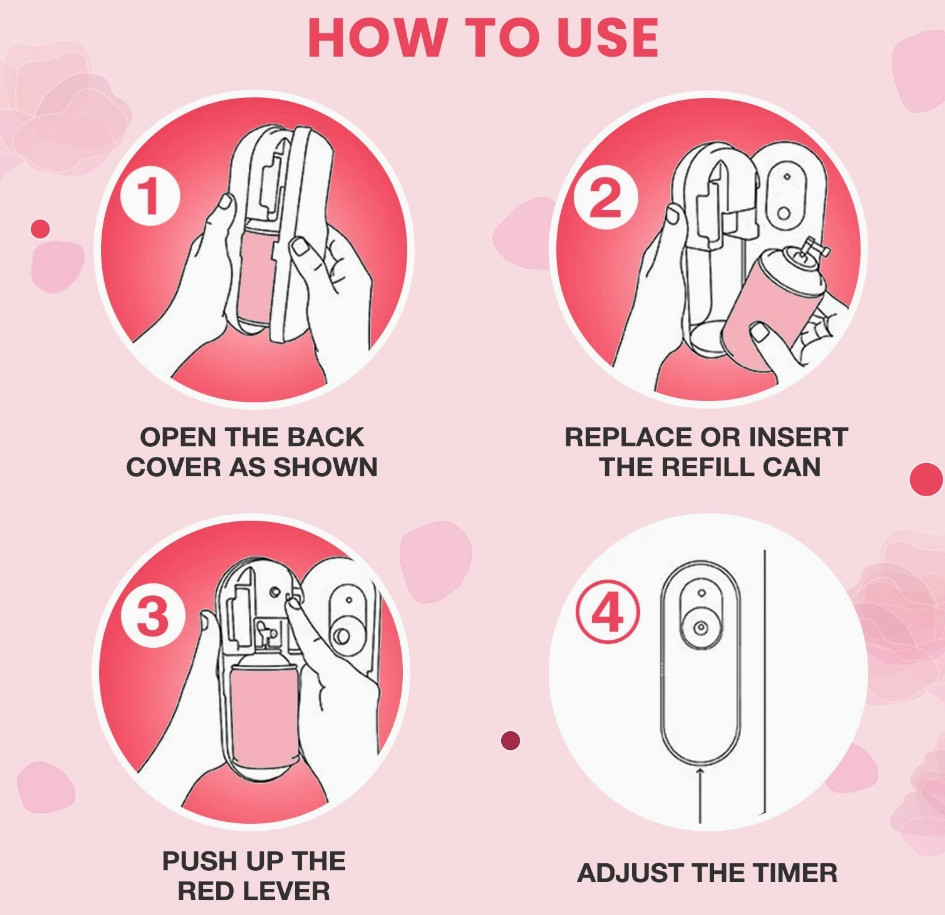 HOW TO USE

1

OPEN THE BACK COVER AS SHOWN

2

REPLACE OR INSERT THE REFILL CAN

3

PUSH UP THE RED LEVER

4

ADJUST THE TIMER