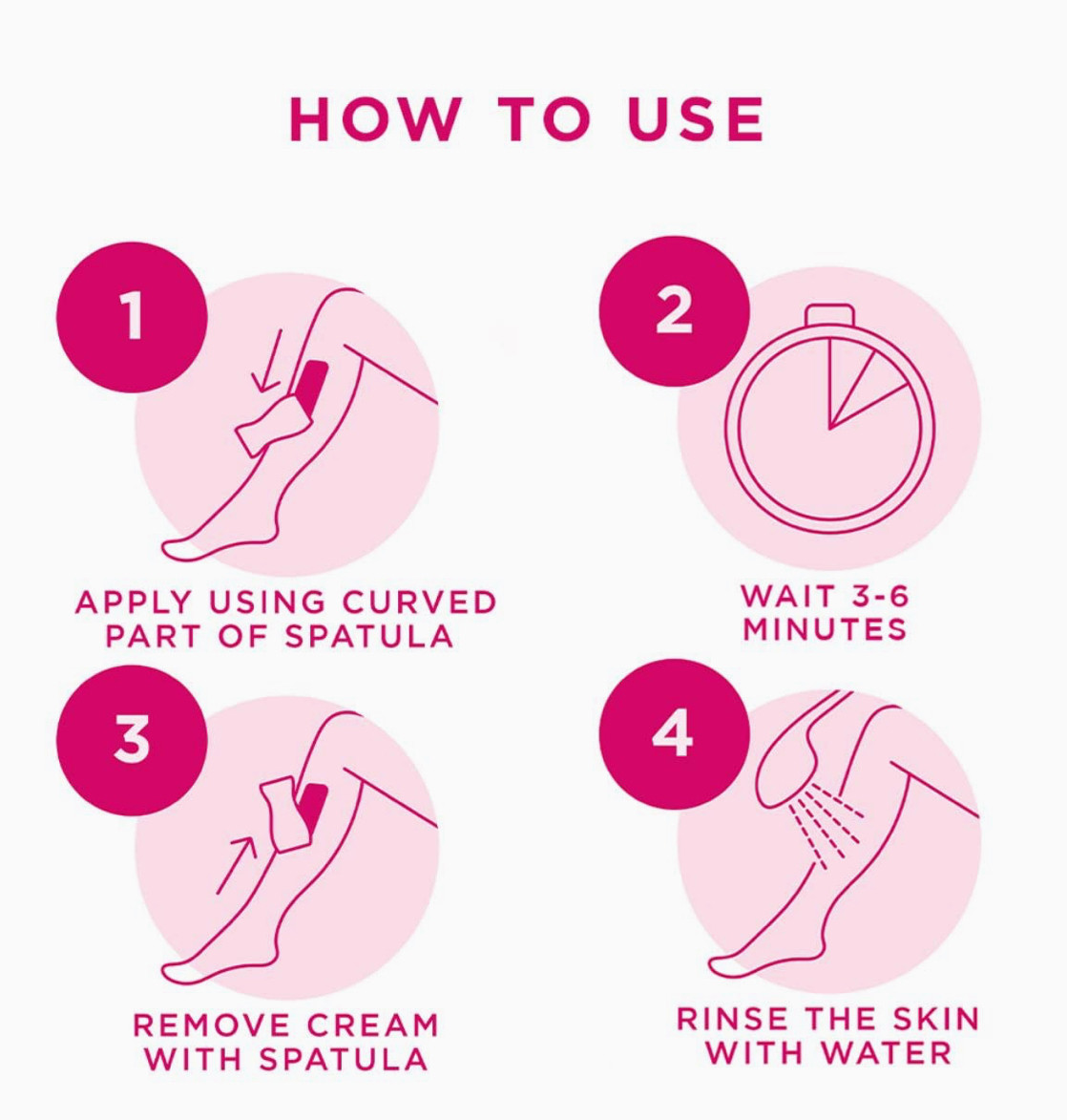 HOW TO USE

1

APPLY USING CURVED PART OF SPATULA

2

WAIT 3-6 MINUTES

3

REMOVE CREAM WITH SPATULA

4

RINSE THE SKIN WITH WATER